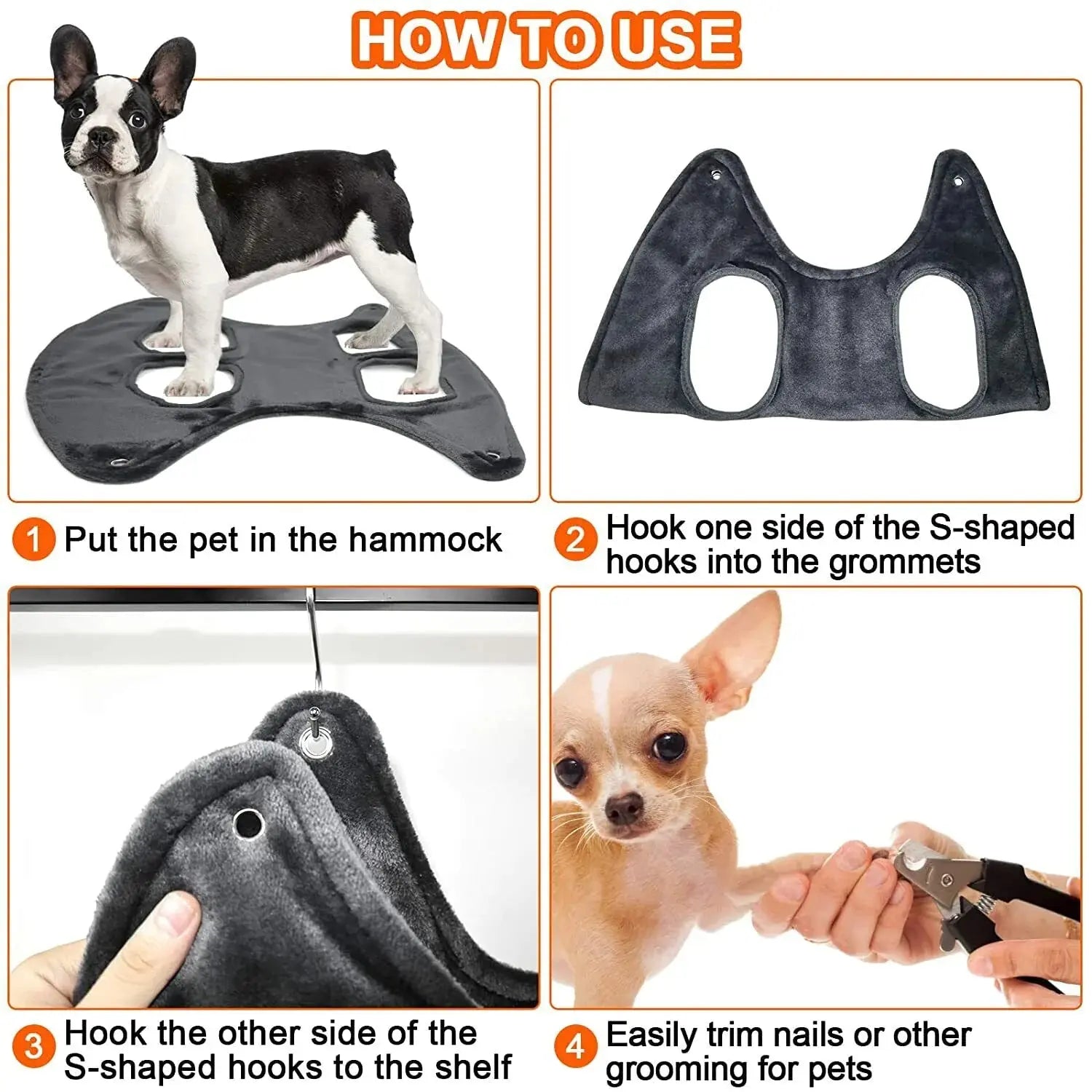 HOW TO USE

1 Put the pet in the hammock

2 Hook one side of the S-shaped hooks into the grommets

3 Hook the other side of the S-shaped hooks to the shelf

4 Easily trim nails or other grooming for pets